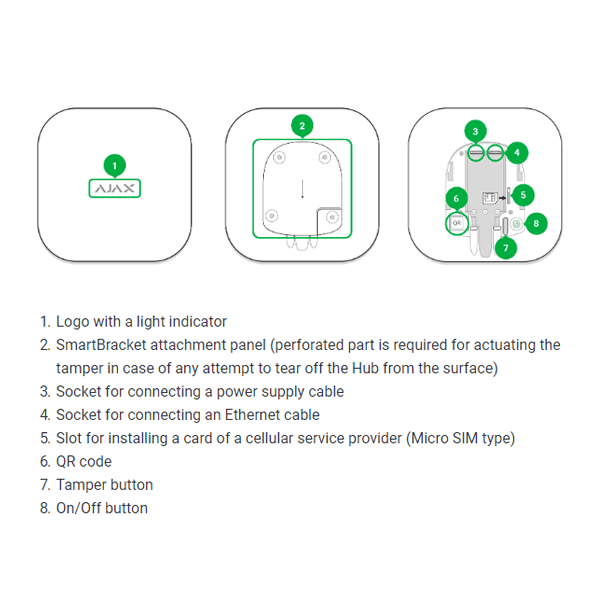 1

AJAX

2

3

4

5

6

QR

7

8

1. Logo with a light indicator
2. SmartBracket attachment panel (perforated part is required for actuating the tamper in case of any attempt to tear off the Hub from the surface)
3. Socket for connecting a power supply cable
4. Socket for connecting an Ethernet cable
5. Slot for installing a card of a cellular service provider (Micro SIM type)
6. QR code
7. Tamper button
8. On/Off button