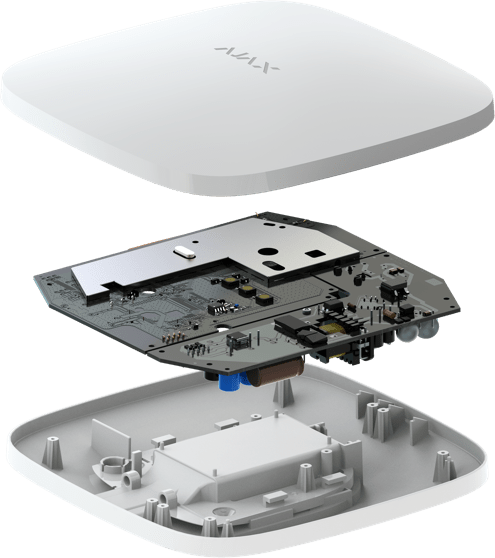 AJAX